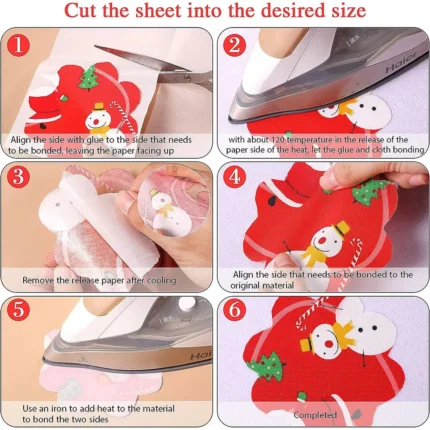 Cut the sheet into the desired size

1

Align the side with glue to the side that needs to be bonded, leaving the paper facing up

2

Haier

with about 120 temperature in the release of the paper side of the heat, let the glue and cloth bonding

3

Remove the release paper after cooling

4

Align the side that needs to be bonded to the original material

5

Haier

Use an iron to add heat to the material to bond the two sides

6

Completed