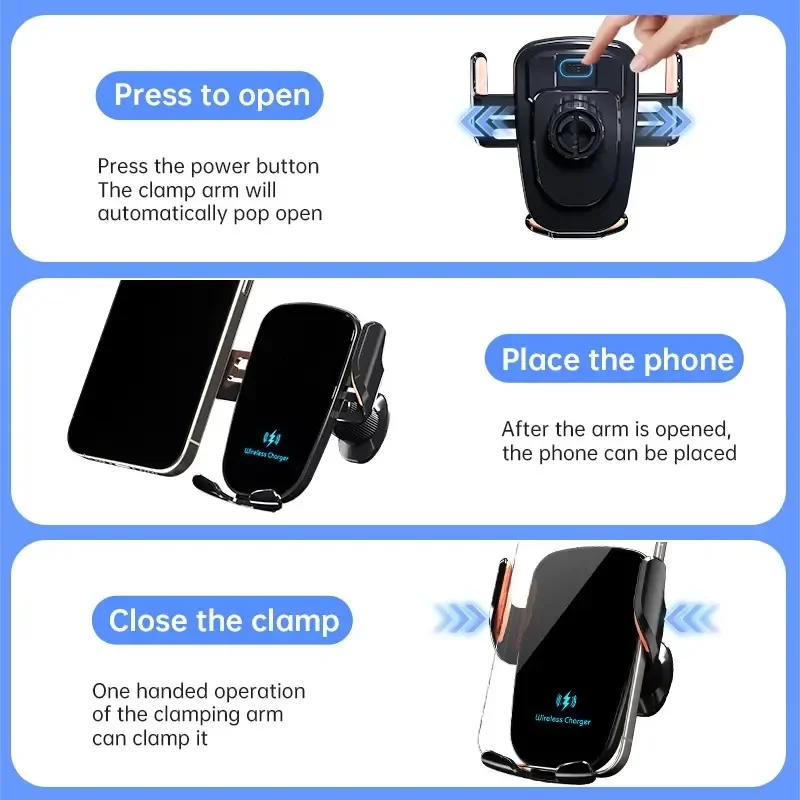 Press to open

Press the power button
The clamp arm will automatically pop open

Wireless Charger

Place the phone

After the arm is opened, the phone can be placed

Close the clamp

One handed operation of the clamping arm can clamp it

Wireless Charger