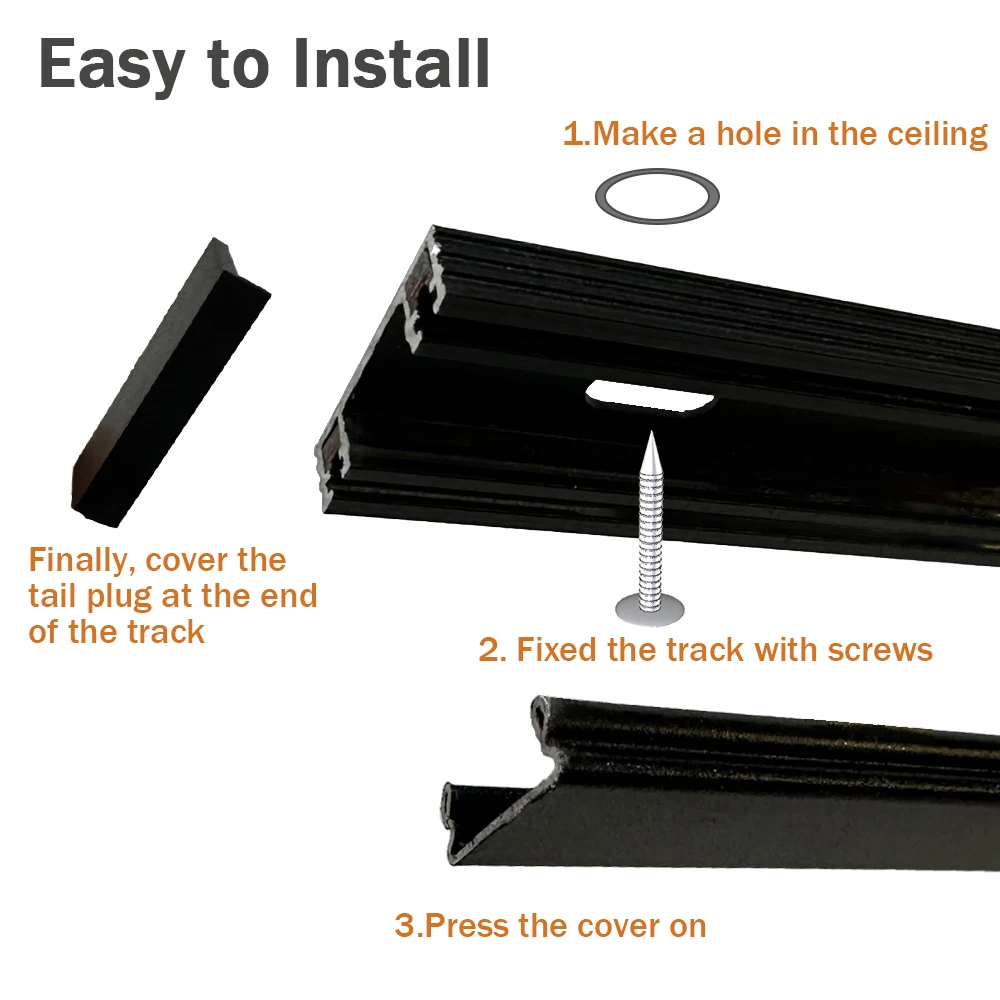 Easy to Install

1.Make a hole in the ceiling

Finally, cover the tail plug at the end of the track

2. Fixed the track with screws

3.Press the cover on