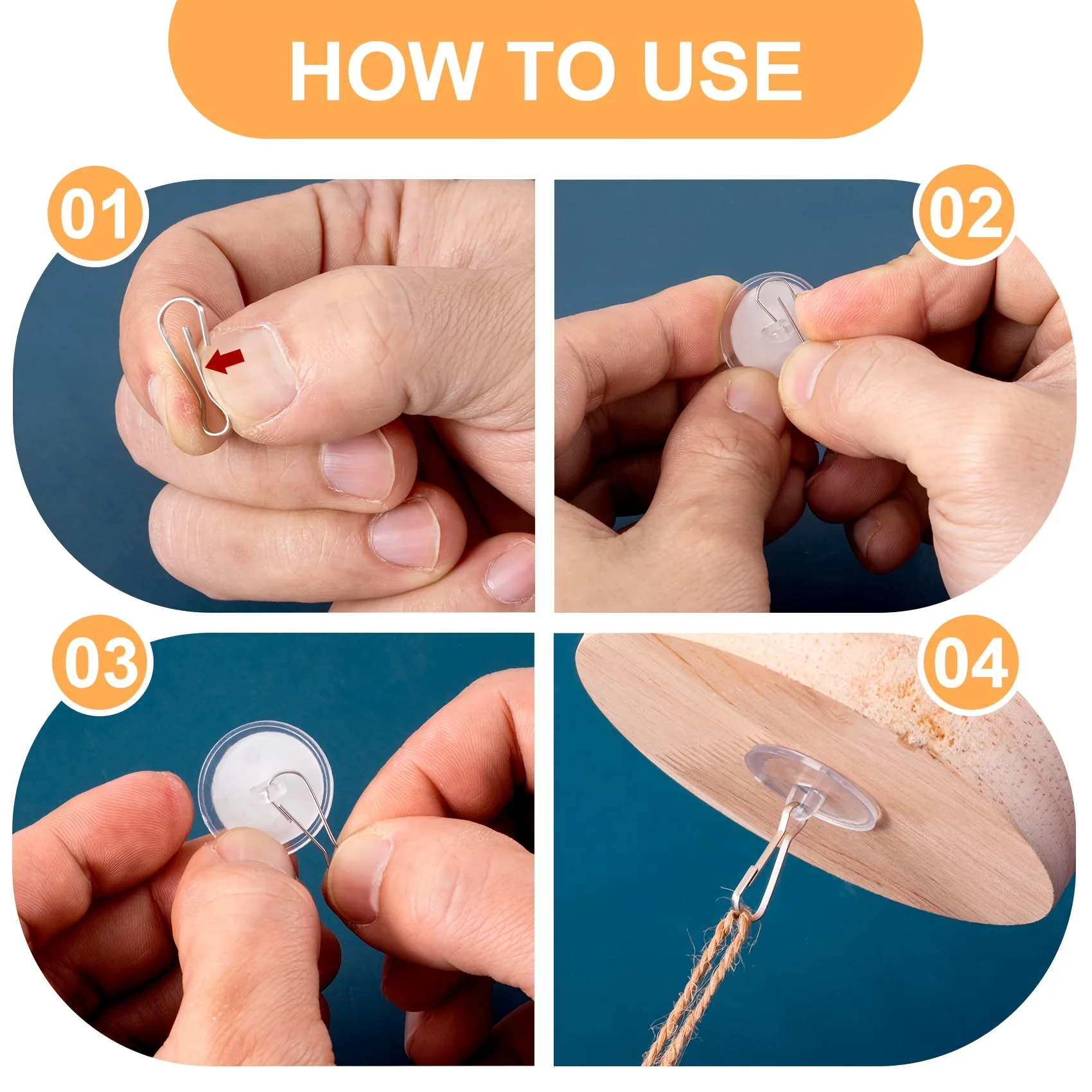 HOW TO USE

01

02

03

04