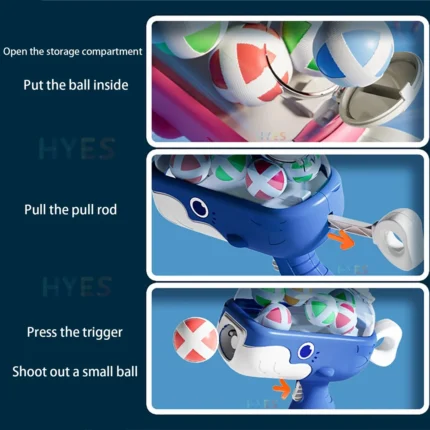 Open the storage compartment

Put the ball inside

HYES

Pull the pull rod

HYES

Press the trigger

Shoot out a small ball